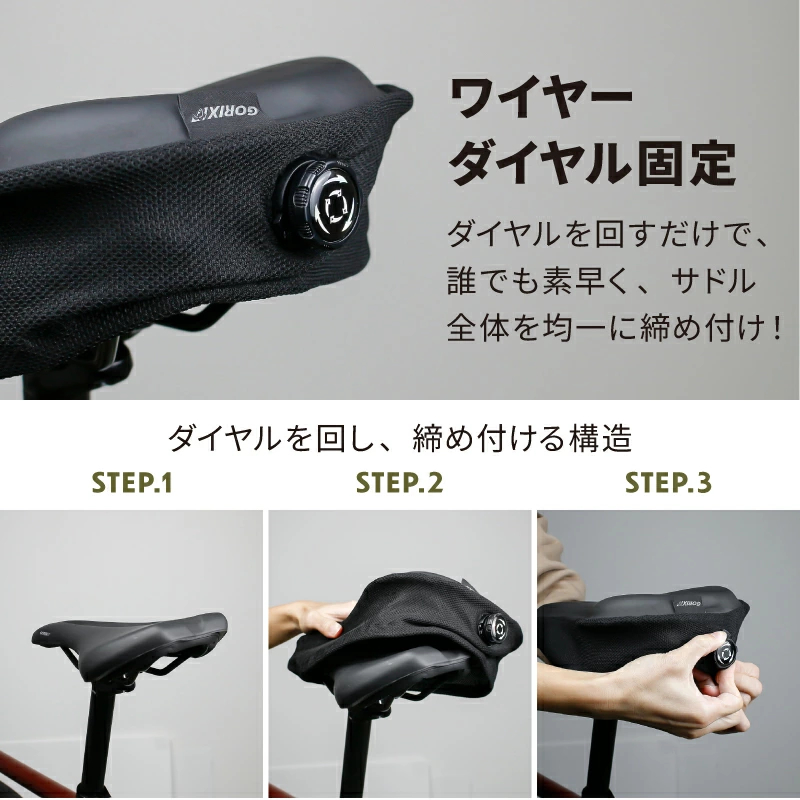 GORIX

ワイヤー
ダイヤル固定

ダイヤルを回すだけで、誰でも素早く、サドル全体を均一に締め付け！

ダイヤルを回し、締め付ける構造

STEP.1

STEP.2

STEP.3

GORIX